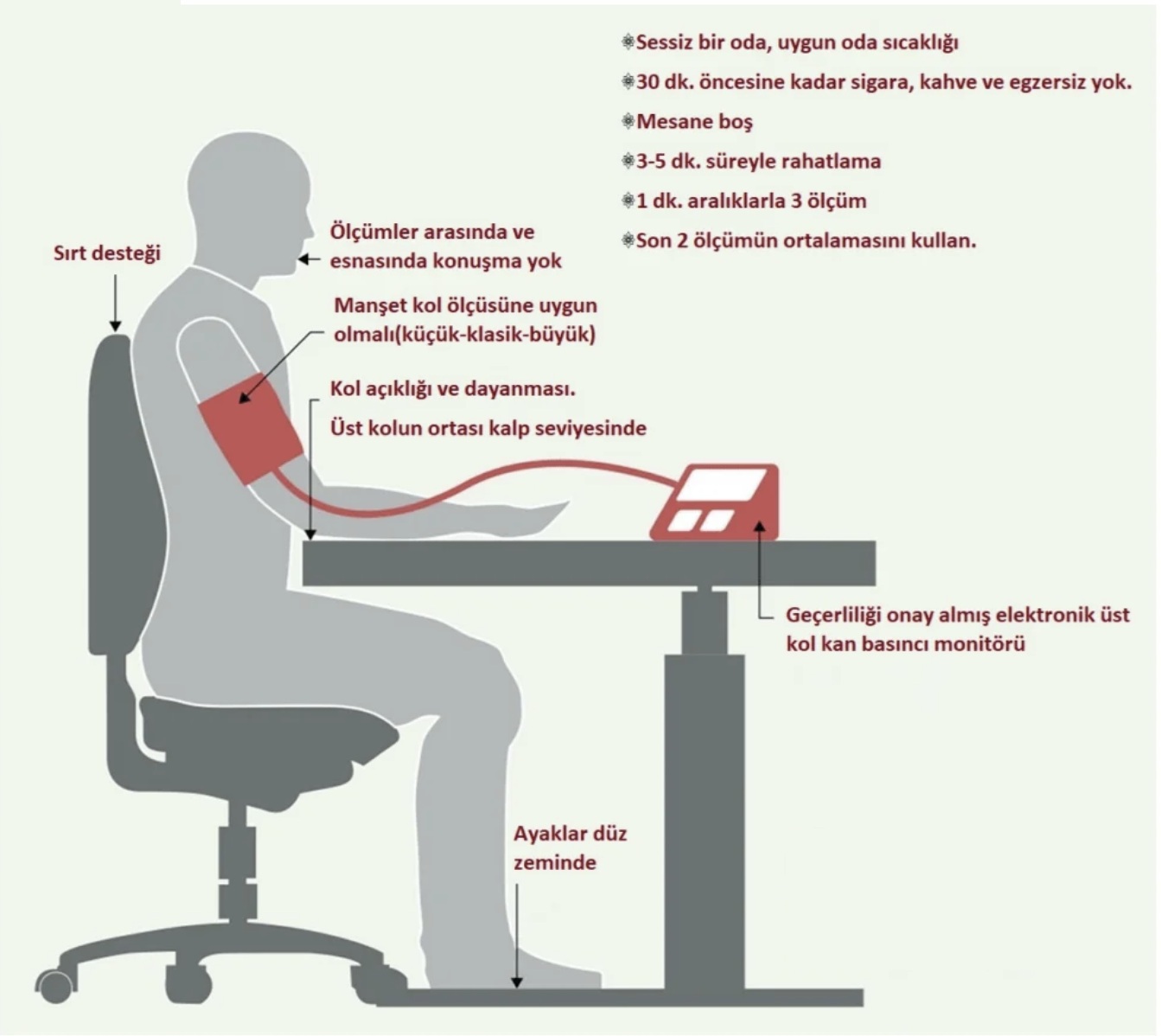 Sessiz bir oda, uygun oda sıcaklığı
30 dk. öncesine kadar sigara, kahve ve egzersiz yok.
Mesane boş
3-5 dk. süreyle rahatlama
1 dk. aralıklarla 3 ölçüm
Son 2 ölçümün ortalamasını kullan.

Sırt desteği

Ölçümler arasında ve esnasında konuşma yok

Manşet kol ölçüsüne uygun olmalı(küçük-klasik-büyük)

Kol açıklığı ve dayanması.

Üst kolun ortası kalp seviyesinde

Geçerliliği onay almış elektronik üst kol kan basıncı monitörü

Ayaklar düz zeminde